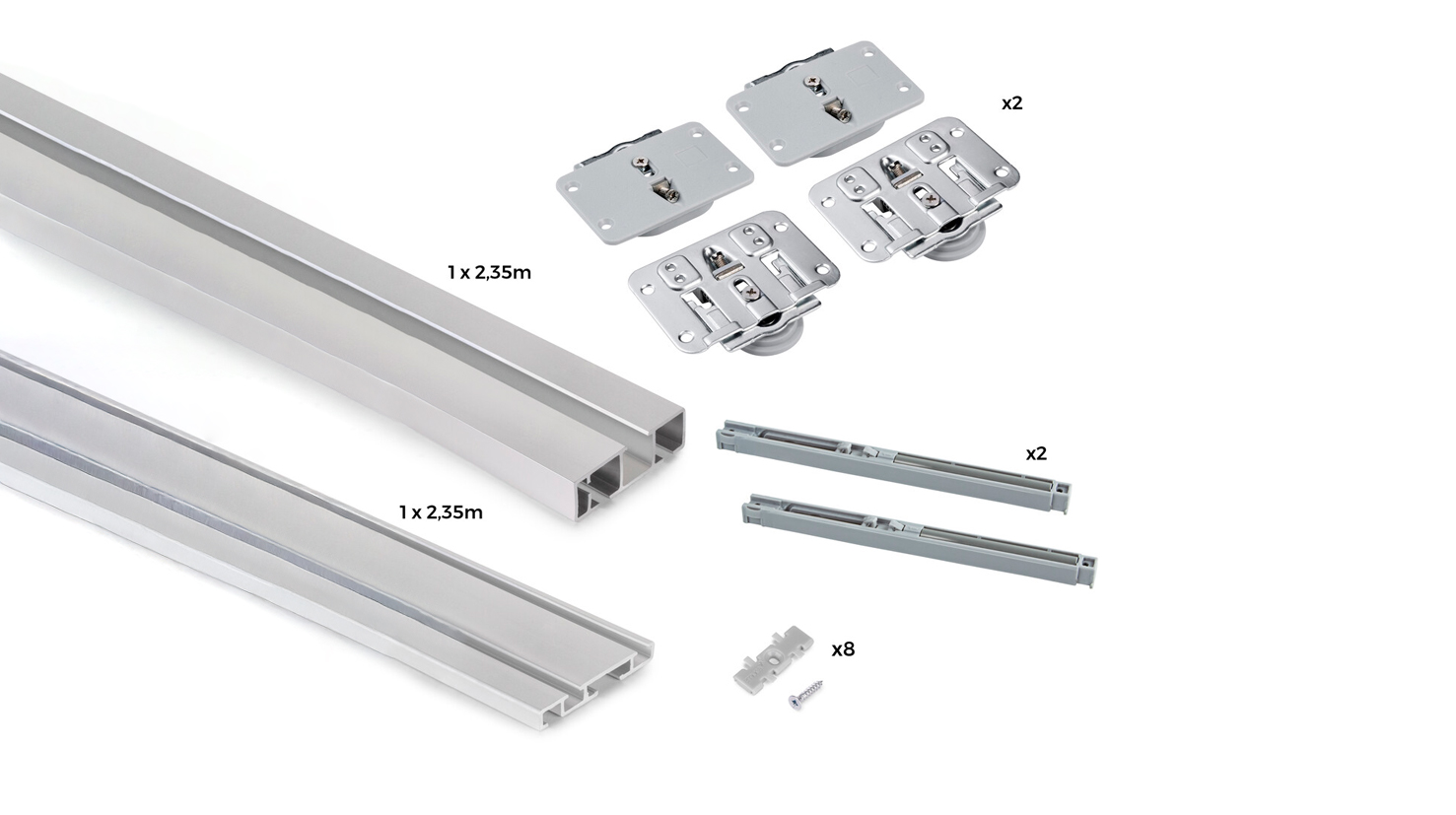 x2

1 x 2,35m

x2

1 x 2,35m

x8